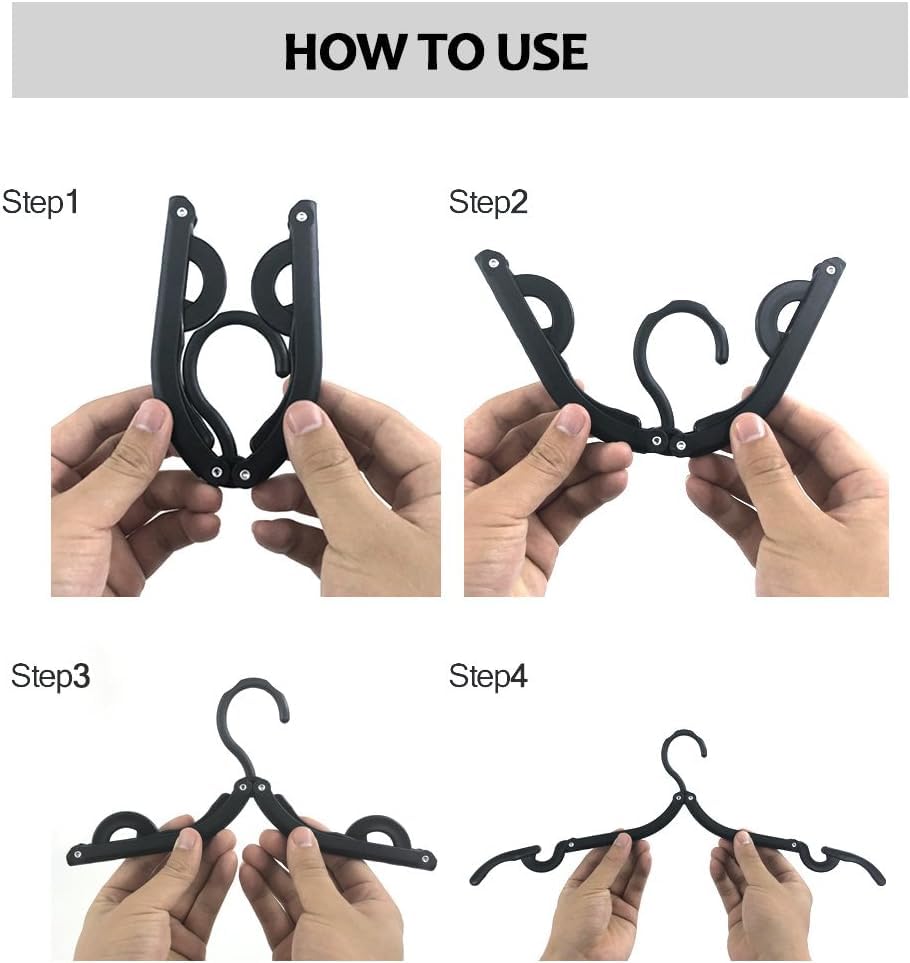 HOW TO USE

Step1

Step2

Step3

Step4